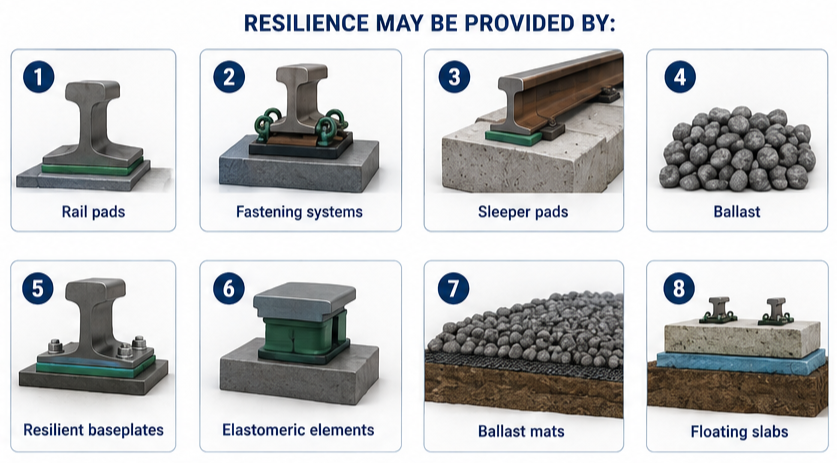 RESILIENCE MAY BE PROVIDED BY:

1
Rail pads

2
Fastening systems

3
Sleeper pads

4
Ballast

5
Resilient baseplates

6
Elastomeric elements

7
Ballast mats

8
Floating slabs